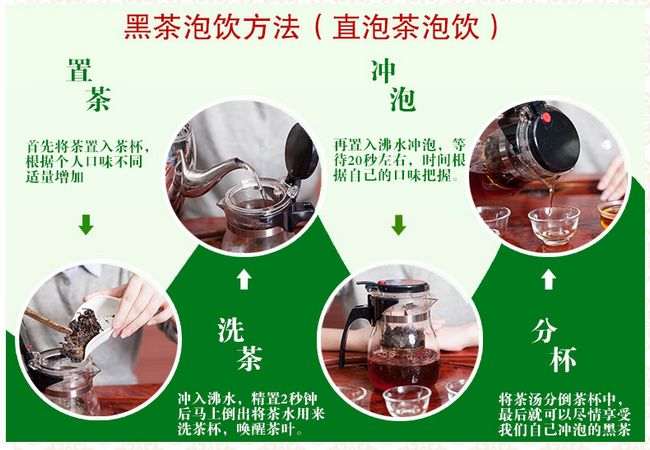 黑茶泡饮方法（直泡茶泡饮）

置茶

首先将茶置入茶杯，根据个人口味不同适量增加

洗茶

冲入沸水，精置2秒钟后马上倒出将茶水用来洗茶杯，唤醒茶叶。

冲泡

再置入沸水冲泡，等待20秒左右，时间根据自己的口味把握。

分杯

将茶汤分倒茶杯中，最后就可以尽情享受我们自己冲泡的黑茶