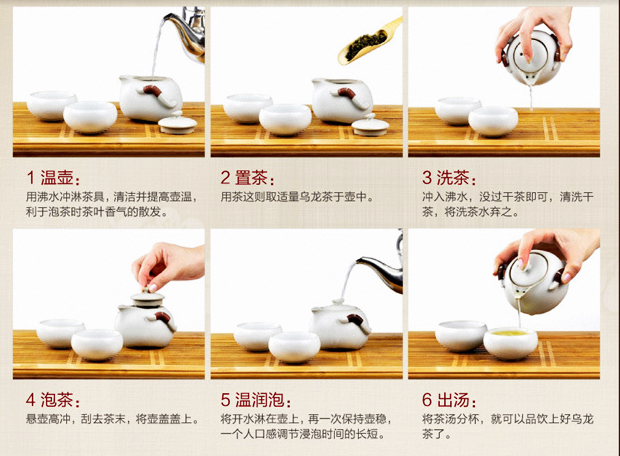 1 温壶：
用沸水冲淋茶具，清洁并提高壶温，利于泡茶时茶叶香气的散发。

2 置茶：
用茶这则取适量乌龙茶于壶中。

3 洗茶：
冲入沸水，没过干茶即可，清洗干茶，将洗茶水弃之。

4 泡茶：
悬壶高冲，刮去茶末，将壶盖盖上。

5 温润泡：
将开水淋在壶上，再一次保持壶稳，一个人口感调节浸泡时间的长短。

6 出汤：
将茶汤分杯，就可以品饮上好乌龙茶了。